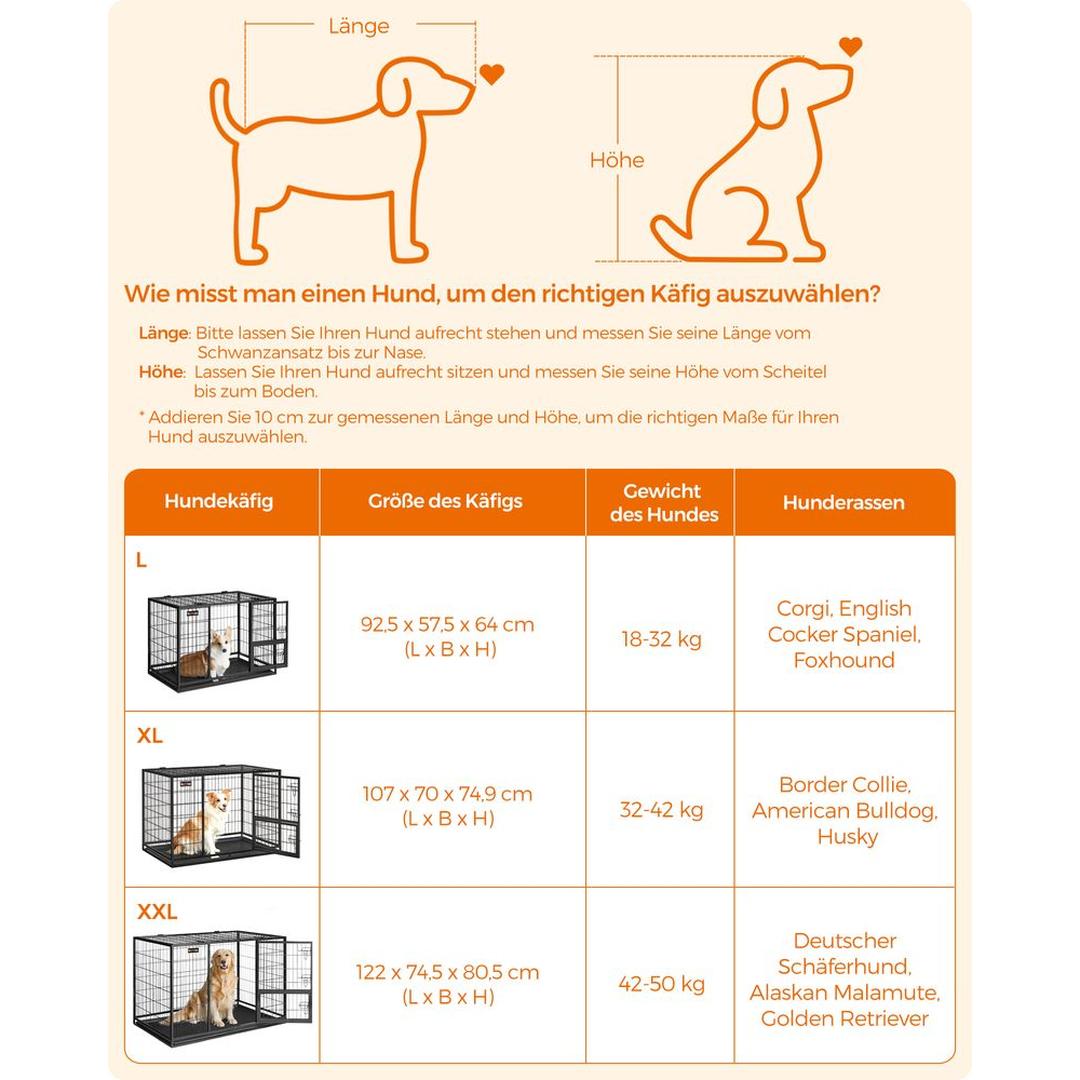 Länge

Höhe

Wie misst man einen Hund, um den richtigen Käfig auszuwählen?

Länge: Bitte lassen Sie Ihren Hund aufrecht stehen und messen Sie seine Länge vom Schwanzansatz bis zur Nase.
Höhe: Lassen Sie Ihren Hund aufrecht sitzen und messen Sie seine Höhe vom Scheitel bis zum Boden.

* Addieren Sie 10 cm zur gemessenen Länge und Höhe, um die richtigen Maße für Ihren Hund auszuwählen.

| Hundekäfig | Größe des Käfigs | Gewicht des Hundes | Hunderassen |
|---|---|---|---|
| L | 92,5 x 57,5 x 64 cm (L x B x H) | 18-32 kg | Corgi, English Cocker Spaniel, Foxhound |
| XL | 107 x 70 x 74,9 cm (L x B x H) | 32-42 kg | Border Collie, American Bulldog, Husky |
| XXL | 122 x 74,5 x 80,5 cm (L x B x H) | 42-50 kg | Deutscher Schäferhund, Alaskan Malamute, Golden Retriever |