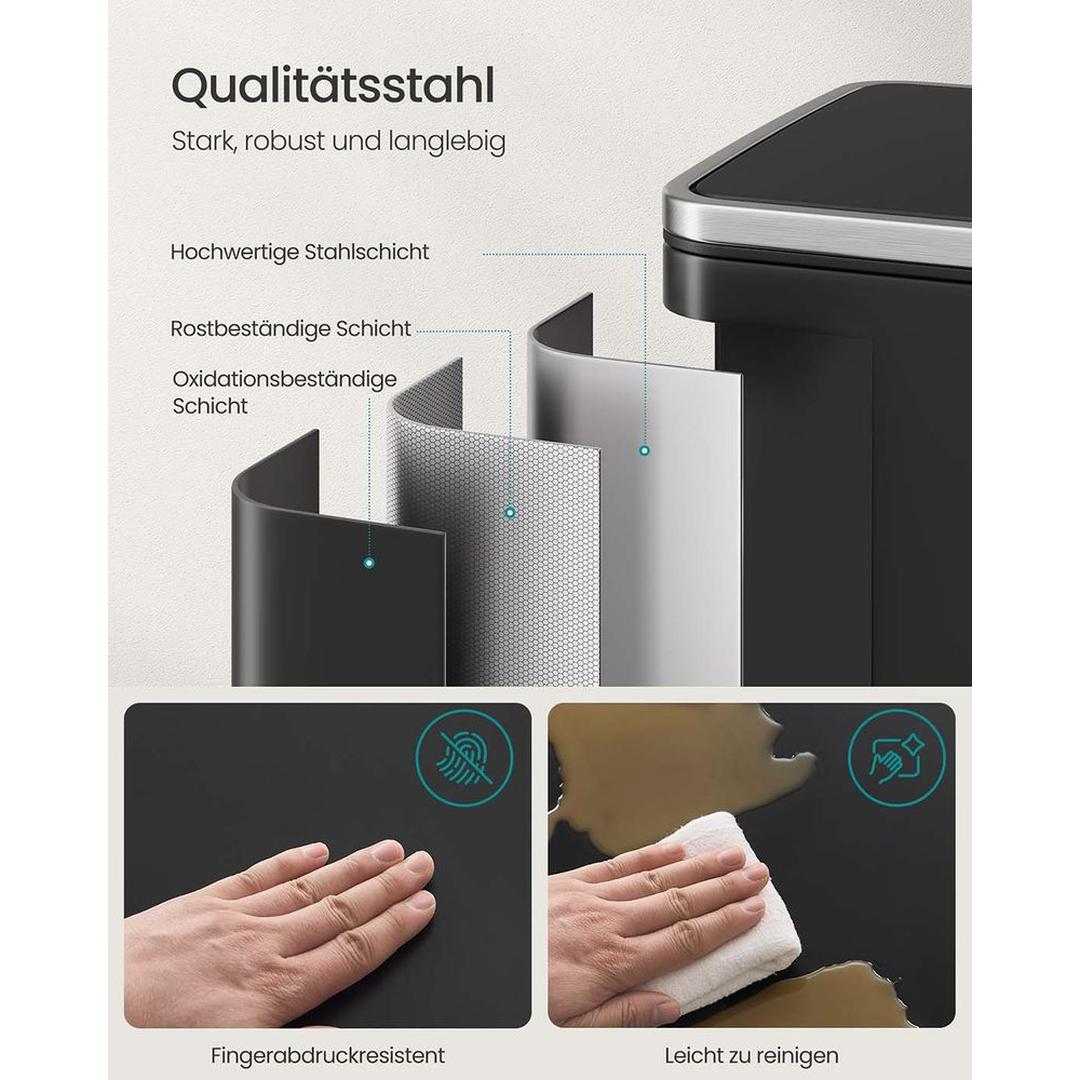 Qualitätsstahl

Stark, robust und langlebig

Hochwertige Stahlschicht

Rostbeständige Schicht

Oxidationsbeständige Schicht

Fingerabdruckresistent

Leicht zu reinigen