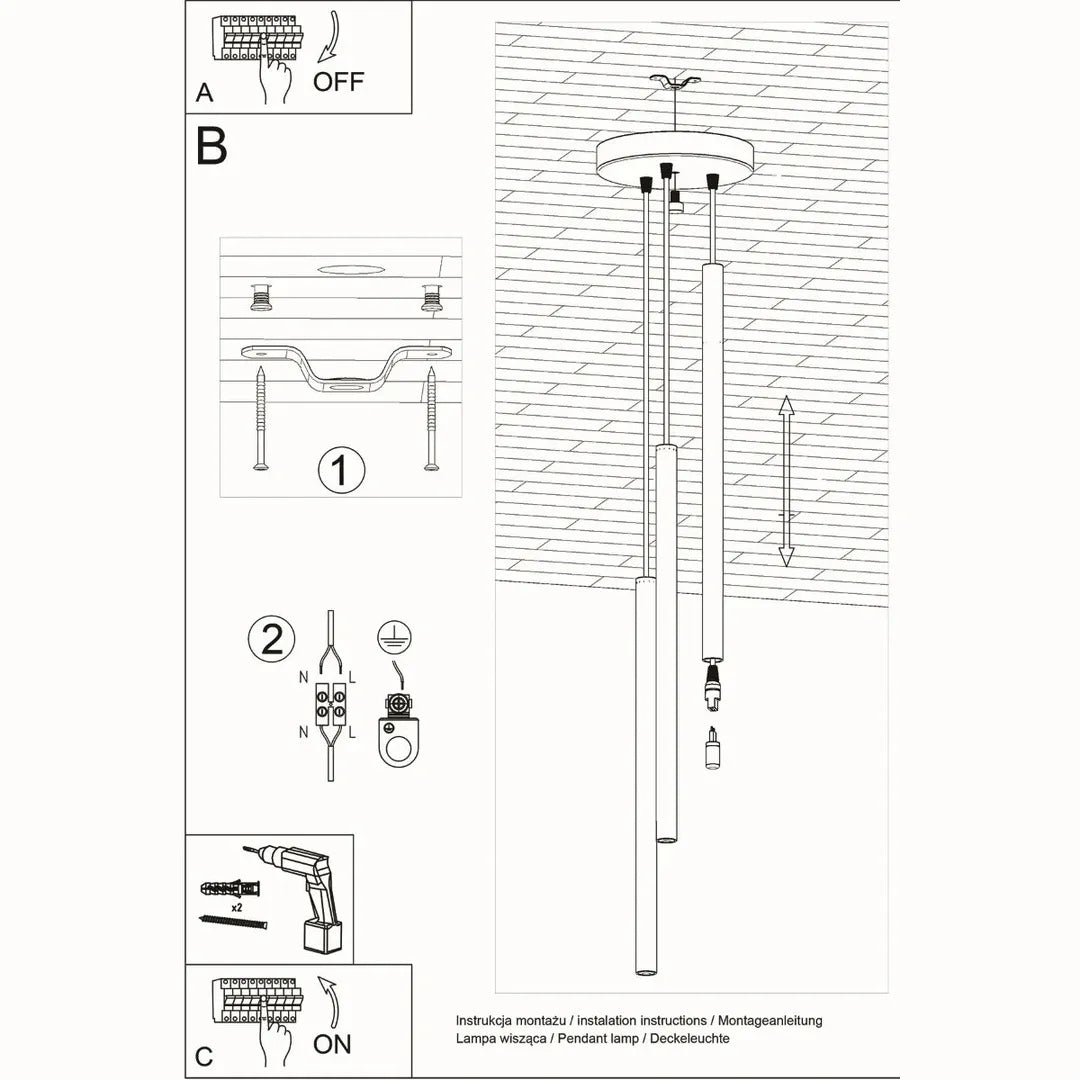 A

OFF

B

1

2

N L

N L

x2

C

ON

Instrukcja montażu / instalation instructions / Montageanleitung
Lampa wisząca / Pendant lamp / Deckeleuchte