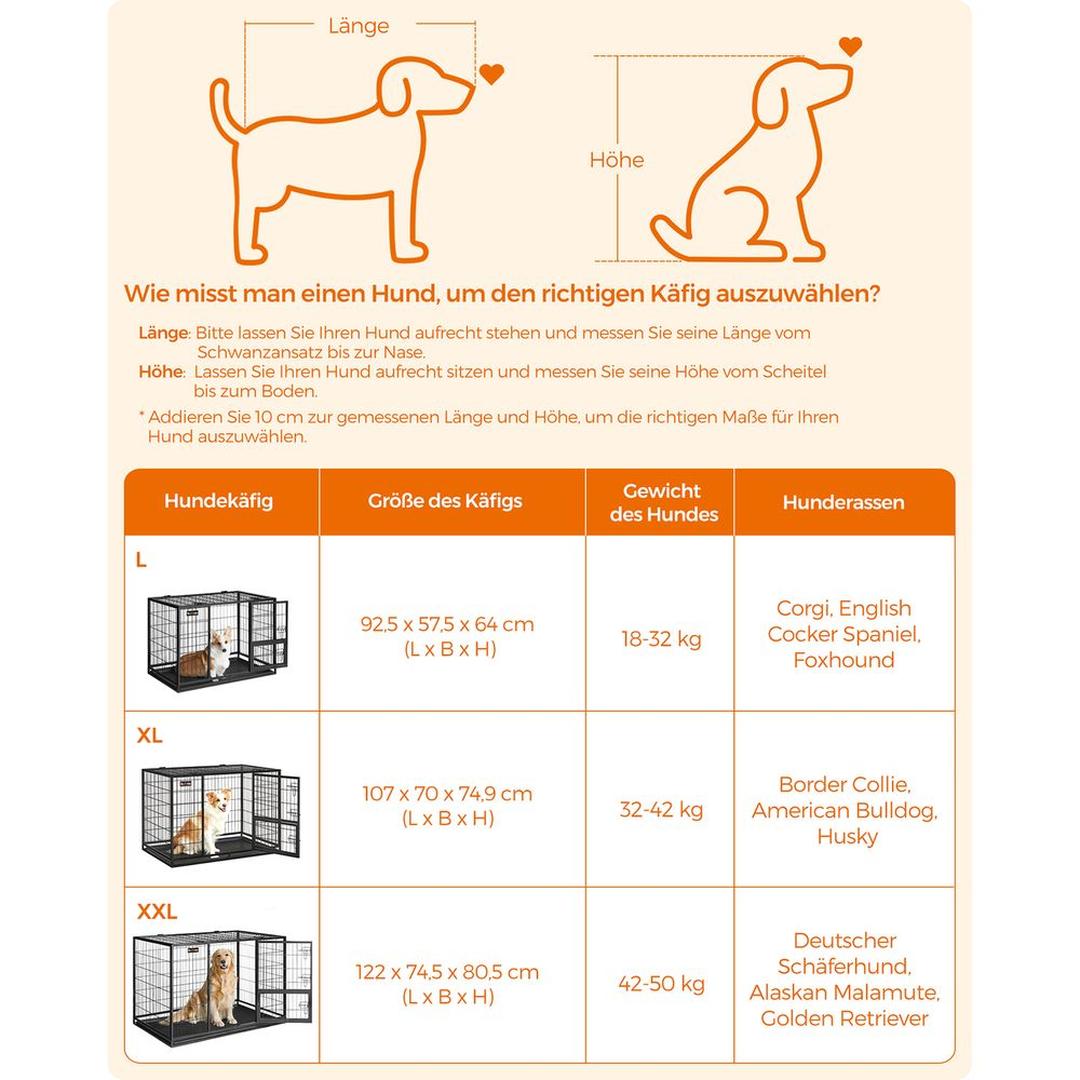 Länge

Höhe

Wie misst man einen Hund, um den richtigen Käfig auszuwählen?

Länge: Bitte lassen Sie Ihren Hund aufrecht stehen und messen Sie seine Länge vom Schwanzansatz bis zur Nase.
Höhe: Lassen Sie Ihren Hund aufrecht sitzen und messen Sie seine Höhe vom Scheitel bis zum Boden.
* Addieren Sie 10 cm zur gemessenen Länge und Höhe, um die richtigen Maße für Ihren Hund auszuwählen.

| Hundekäfig | Größe des Käfigs | Gewicht des Hundes | Hunderassen |
|---|---|---|---|
| L | 92,5 x 57,5 x 64 cm (L x B x H) | 18-32 kg | Corgi, English Cocker Spaniel, Foxhound |
| XL | 107 x 70 x 74,9 cm (L x B x H) | 32-42 kg | Border Collie, American Bulldog, Husky |
| XXL | 122 x 74,5 x 80,5 cm (L x B x H) | 42-50 kg | Deutscher Schäferhund, Alaskan Malamute, Golden Retriever |