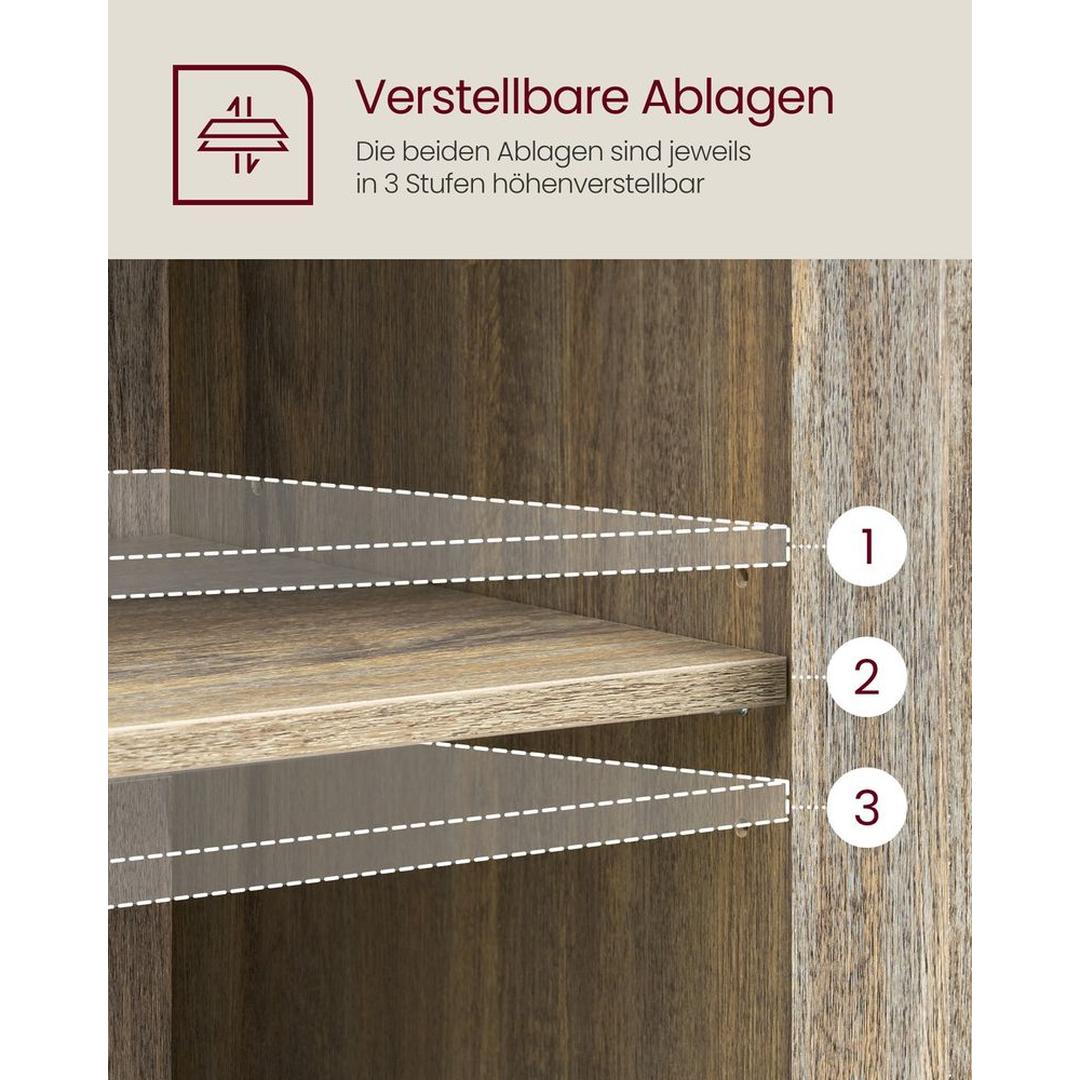 Verstellbare Ablagen

Die beiden Ablagen sind jeweils in 3 Stufen höhenverstellbar

1

2

3