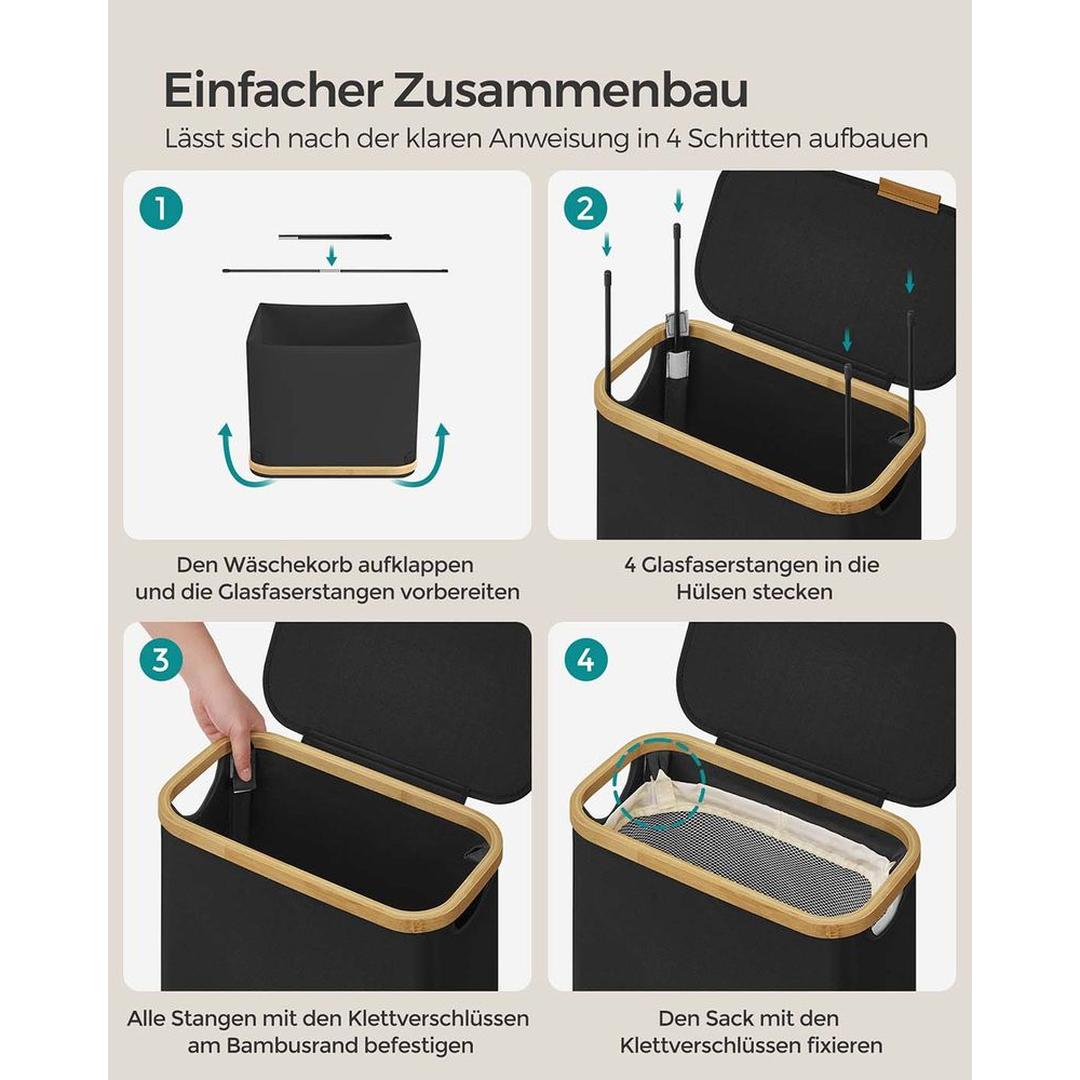 Einfacher Zusammenbau
Lässt sich nach der klaren Anweisung in 4 Schritten aufbauen

1

Den Wäschekorb aufklappen und die Glasfaserstangen vorbereiten

2

4 Glasfaserstangen in die Hülsen stecken

3

Alle Stangen mit den Klettverschlüssen am Bambusrand befestigen

4

Den Sack mit den Klettverschlüssen fixieren