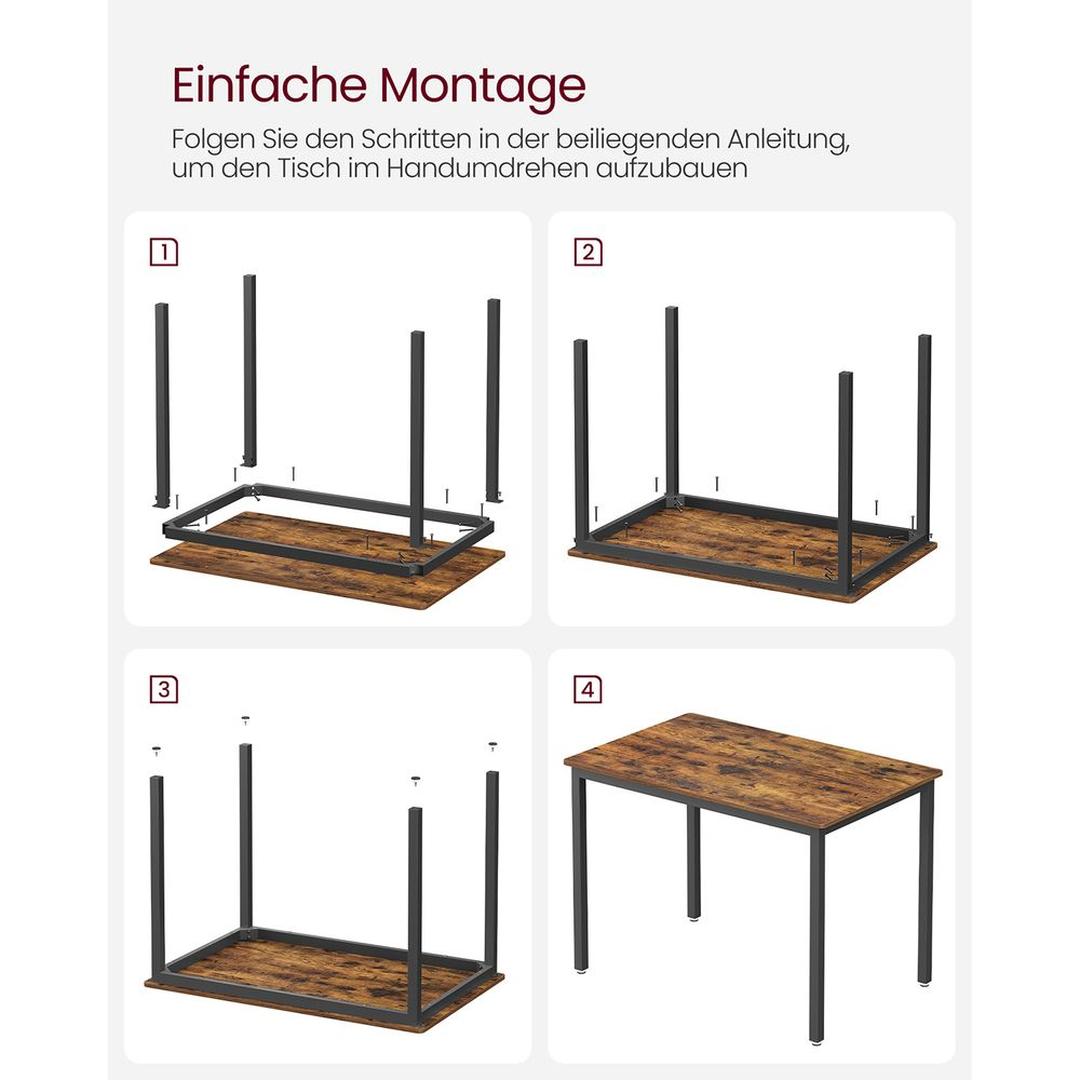 Einfache Montage

Folgen Sie den Schritten in der beiliegenden Anleitung, um den Tisch im Handumdrehen aufzubauen

1

2

3

4